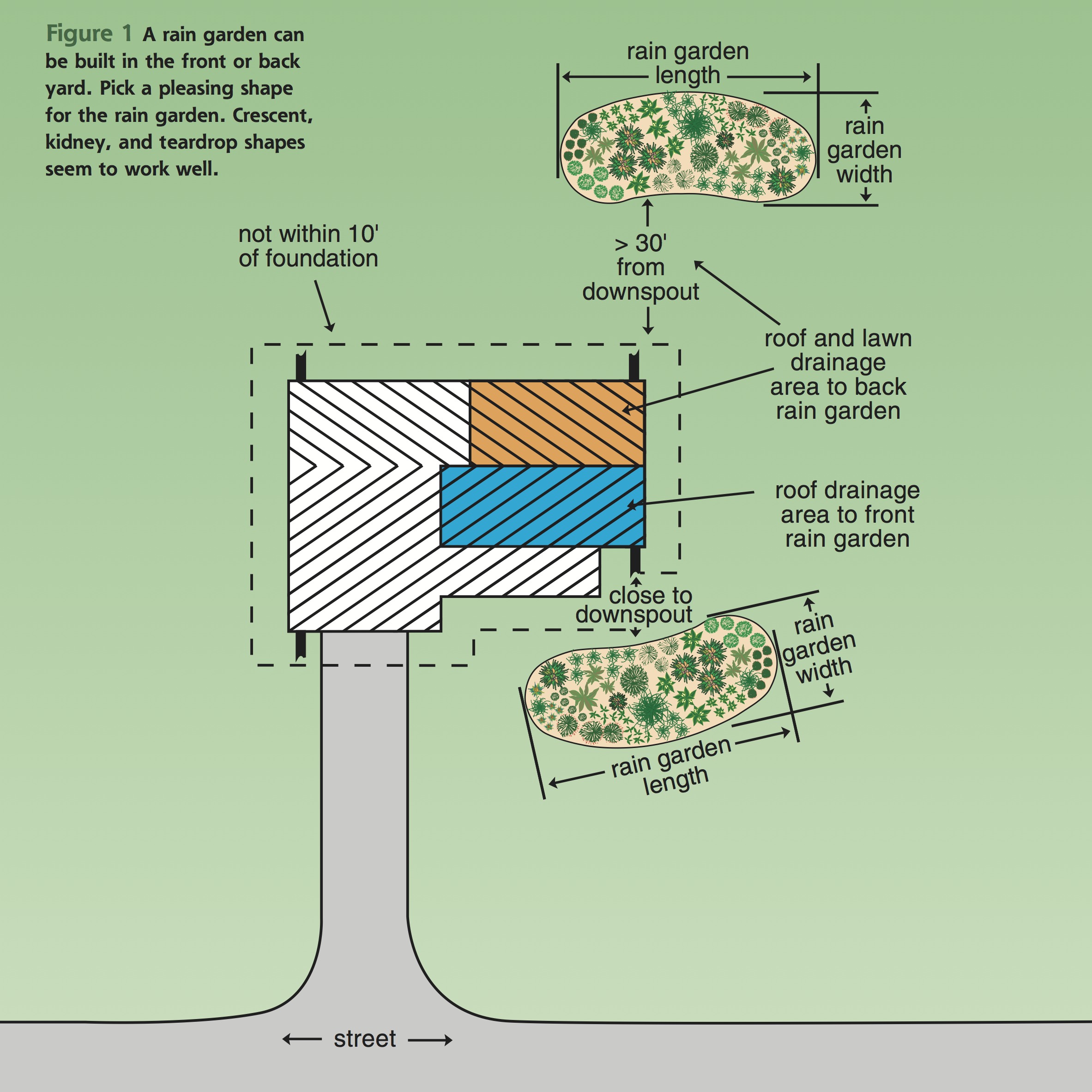 Figure 1 A rain garden can be built in the front or back yard. Pick a pleasing shape for the rain garden. Crescent, kidney, and teardrop shapes seem to work well.

rain garden length

rain garden width

not within 10' of foundation

> 30' from downspout

roof and lawn drainage area to back rain garden

roof drainage area to front rain garden

close to downspout

rain garden width

rain garden length

street