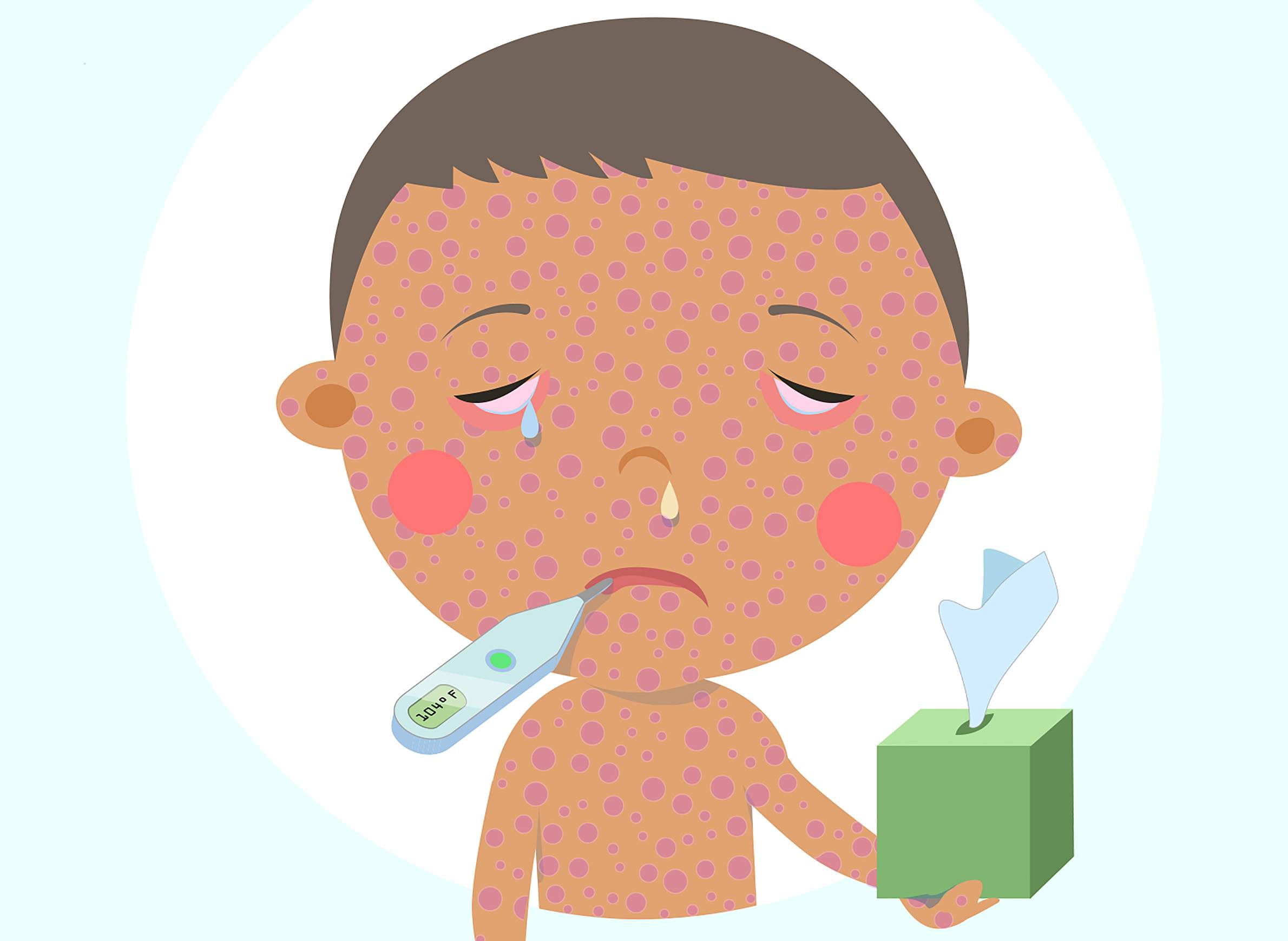 104° F